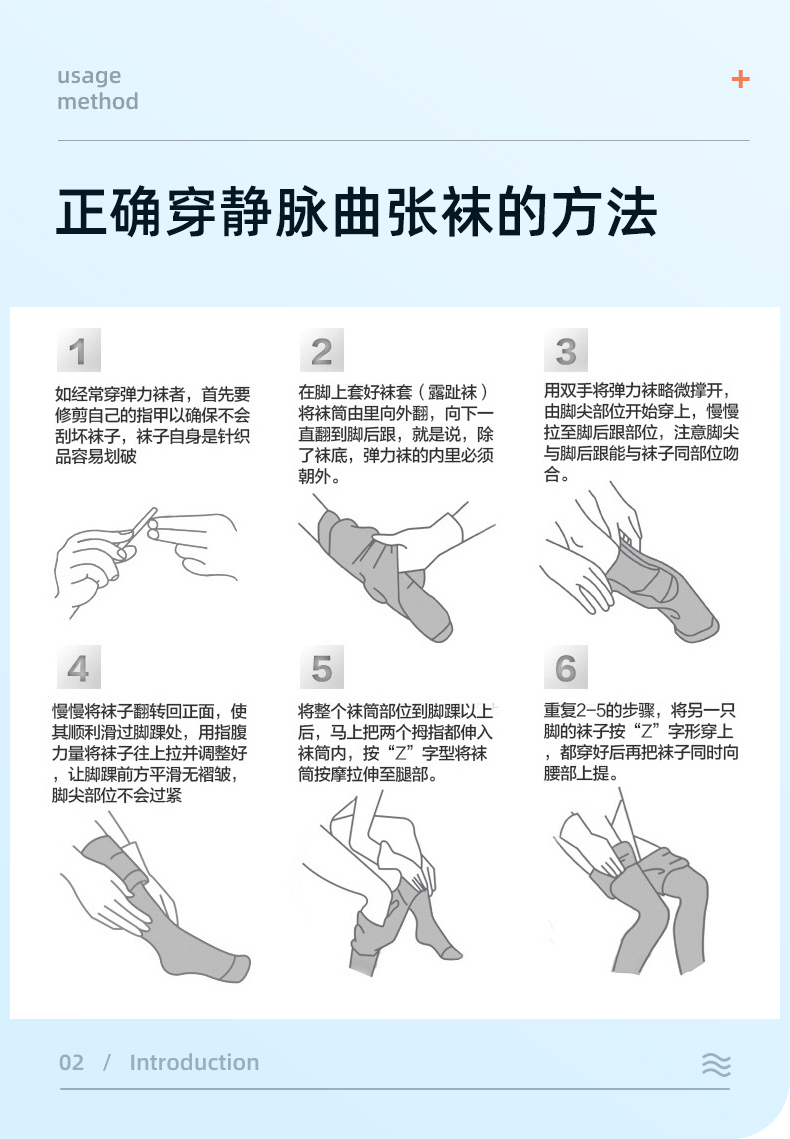 usage
method

+

正确穿静脉曲张袜的方法

1

如经常穿弹力袜者，首先要修剪自己的指甲以确保不会刮坏袜子，袜子自身是针织品容易划破

2

在脚上套好袜套（露趾袜）将袜筒由里向外翻，向下一直翻到脚后跟，就是说，除了袜底，弹力袜的内里必须朝外。

3

用双手将弹力袜略微撑开，由脚尖部位开始穿上，慢慢拉至脚后跟部位，注意脚尖与脚后跟能与袜子同部位吻合。

4

慢慢将袜子翻转回正面，使其顺利滑过脚踝处，用指腹力量将袜子往上拉并调整好，让脚踝前方平滑无褶皱，脚尖部位不会过紧

5

将整个袜筒部位到脚踝以上后，马上把两个拇指都伸入袜筒内，按“Z”字型将袜筒按摩拉伸至腿部。

6

重复2-5的步骤，将另一只脚的袜子按“Z”字形穿上，都穿好后再把袜子同时向腰部上提。

02 / Introduction